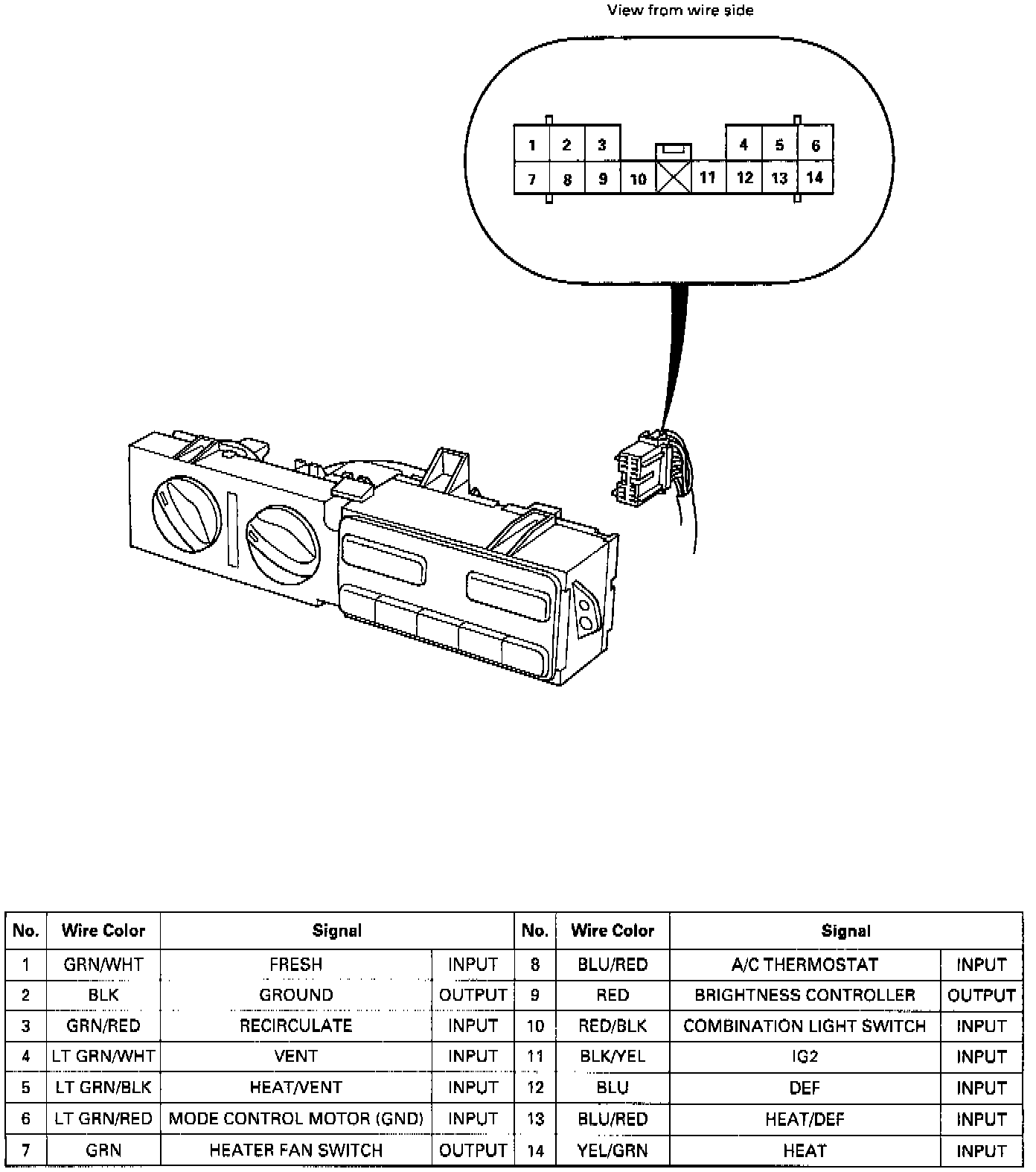 View from wire side

1 2 3 4 5 6
7 8 9 10 11 12 13 14

| No. | Wire Color | Signal | | No. | Wire Color | Signal | |
|---|---|---|---|---|---|---|---|
| 1 | GRN/WHT | FRESH | INPUT | 8 | BLU/RED | A/C THERMOSTAT | INPUT |
| 2 | BLK | GROUND | OUTPUT | 9 | RED | BRIGHTNESS CONTROLLER | OUTPUT |
| 3 | GRN/RED | RECIRCULATE | INPUT | 10 | RED/BLK | COMBINATION LIGHT SWITCH | INPUT |
| 4 | LT GRN/WHT | VENT | INPUT | 11 | BLK/YEL | IG2 | INPUT |
| 5 | LT GRN/BLK | HEAT/VENT | INPUT | 12 | BLU | DEF | INPUT |
| 6 | LT GRN/RED | MODE CONTROL MOTOR (GND) | INPUT | 13 | BLU/RED | HEAT/DEF | INPUT |
| 7 | GRN | HEATER FAN SWITCH | OUTPUT | 14 | YEL/GRN | HEAT | INPUT |