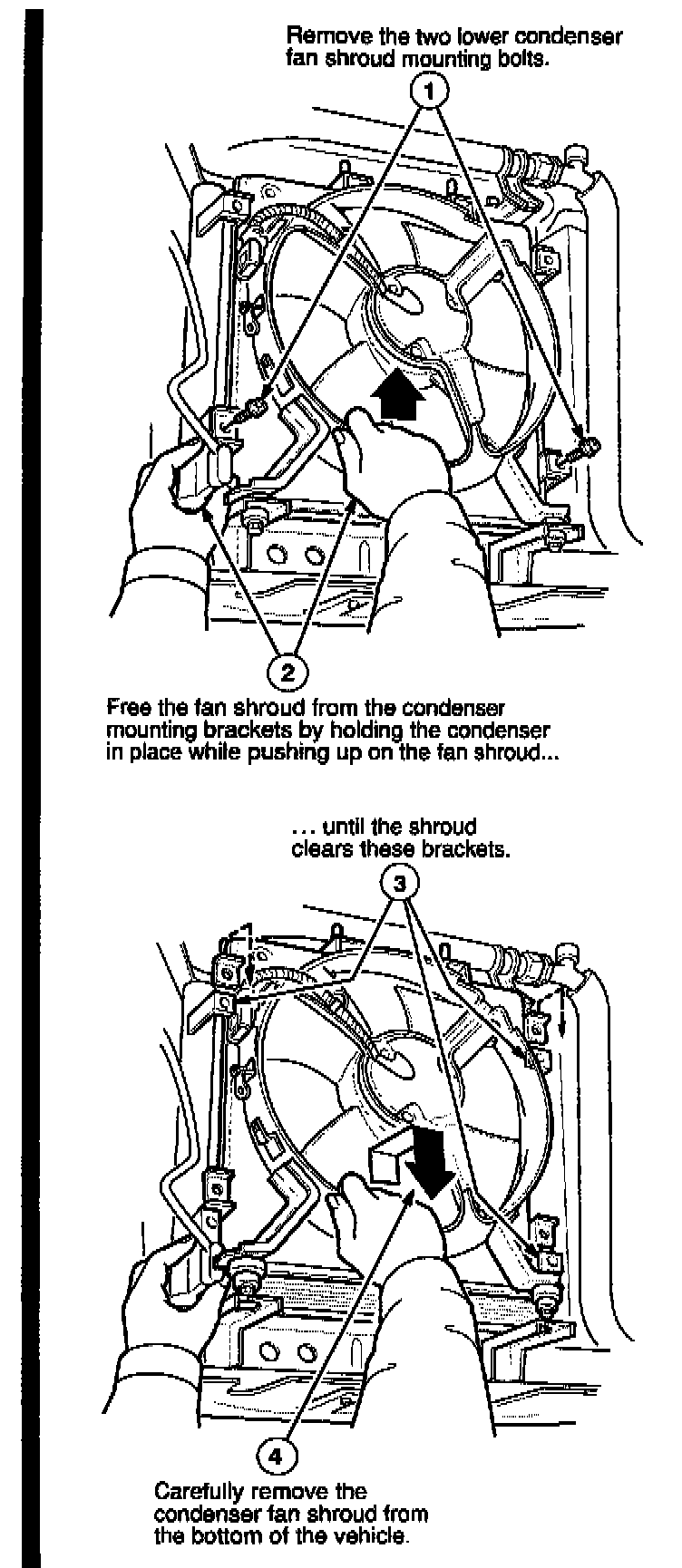 Remove the two lower condenser fan shroud mounting bolts.

1

2

Free the fan shroud from the condenser mounting brackets by holding the condenser in place while pushing up on the fan shroud...

... until the shroud clears these brackets.

3

4

Carefully remove the condenser fan shroud from the bottom of the vehicle.