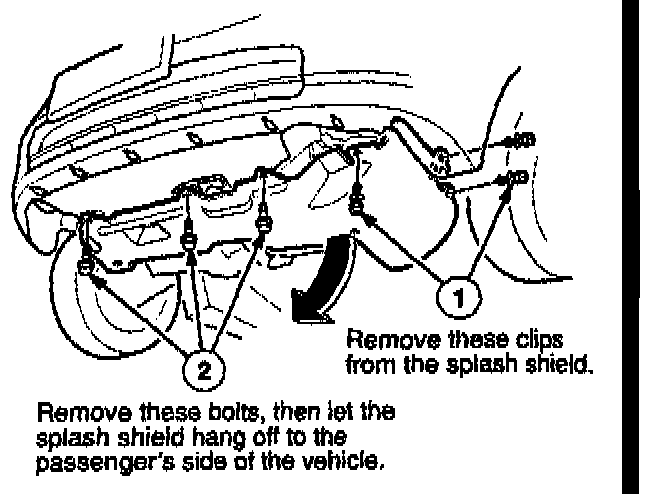 1

Remove these clips from the splash shield.

2

Remove these bolts, then let the splash shield hang off to the passenger's side of the vehicle.