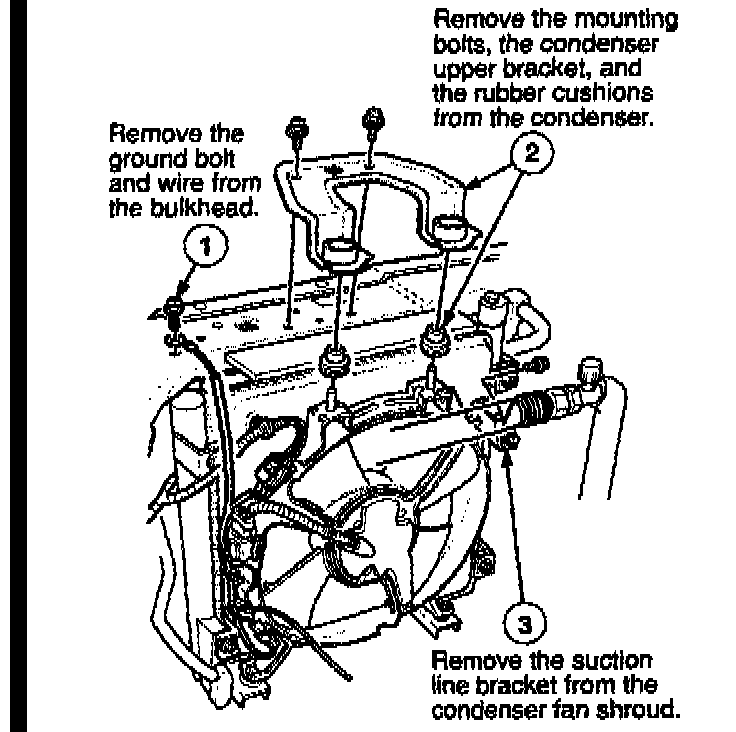 Remove the mounting bolts, the condenser upper bracket, and the rubber cushions from the condenser.

Remove the ground bolt and wire from the bulkhead.

2

1

3

Remove the suction line bracket from the condenser fan shroud.