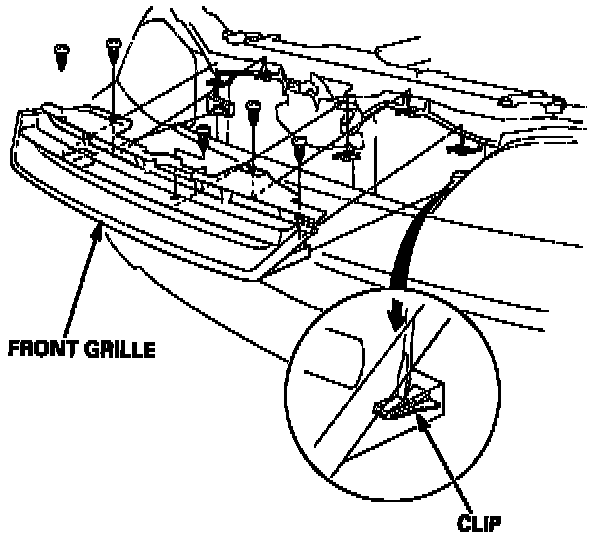 FRONT GRILLE

CLIP