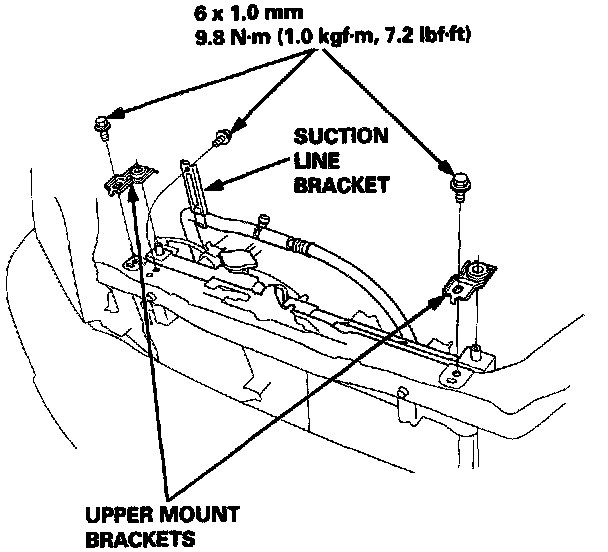 6 x 1.0 mm
9.8 N·m (1.0 kgf·m, 7.2 lbf·ft)

SUCTION LINE BRACKET

UPPER MOUNT BRACKETS