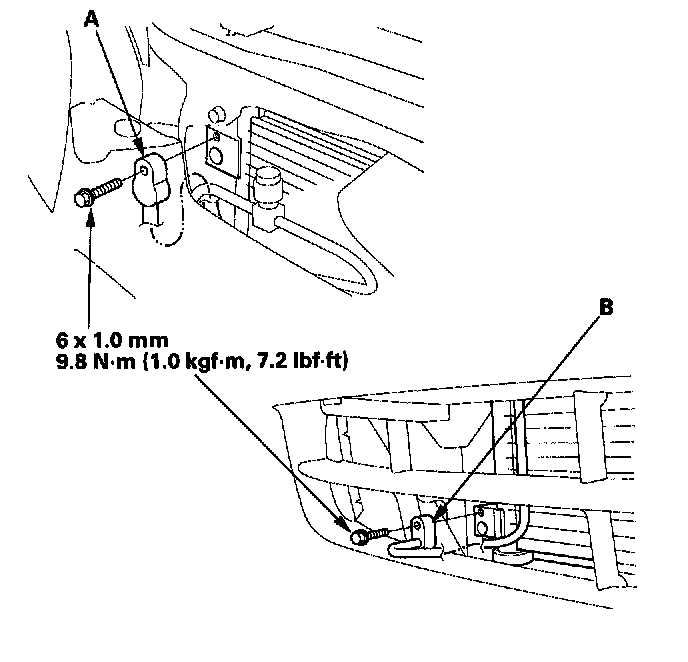 A

B

6 x 1.0 mm
9.8 N·m (1.0 kgf·m, 7.2 lbf·ft)