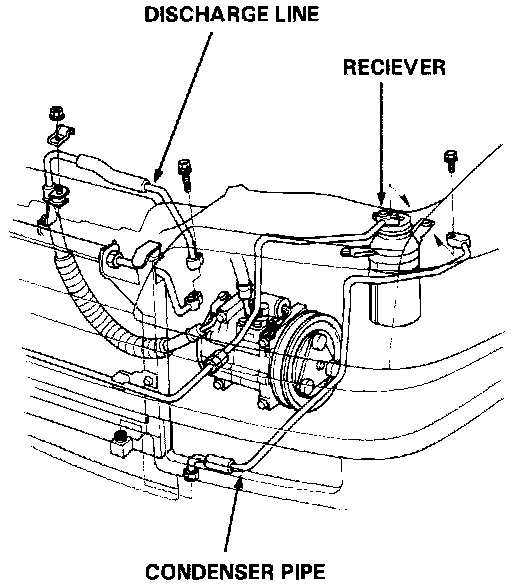 DISCHARGE LINE

RECIEVER

CONDENSER PIPE