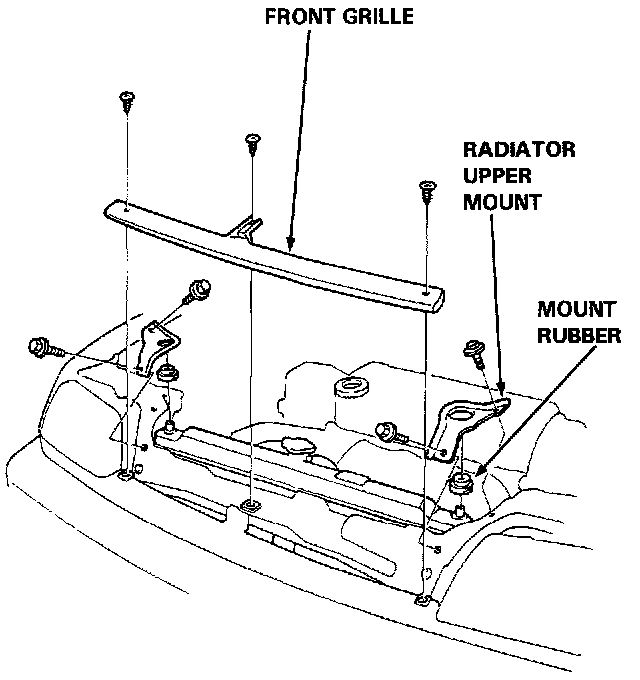 FRONT GRILLE

RADIATOR UPPER MOUNT

MOUNT RUBBER