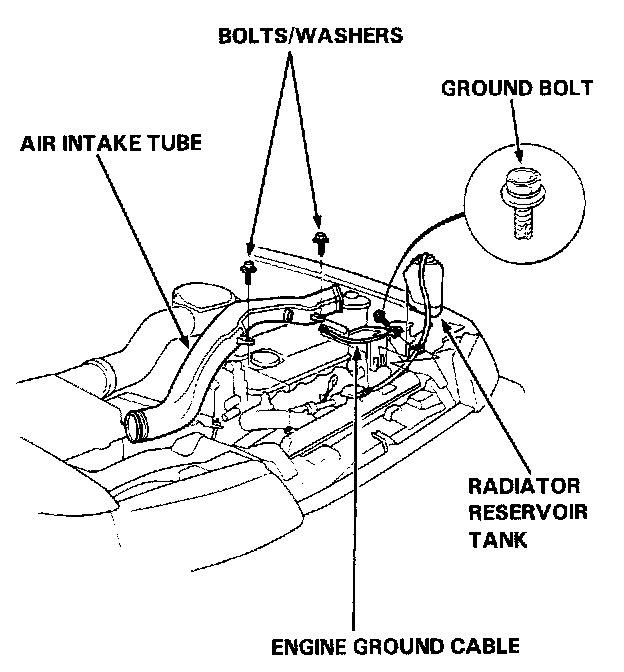 BOLTS/WASHERS

GROUND BOLT

AIR INTAKE TUBE

RADIATOR RESERVOIR TANK

ENGINE GROUND CABLE