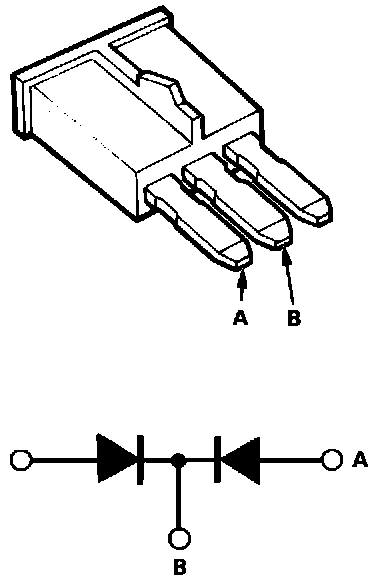 A B

A

B