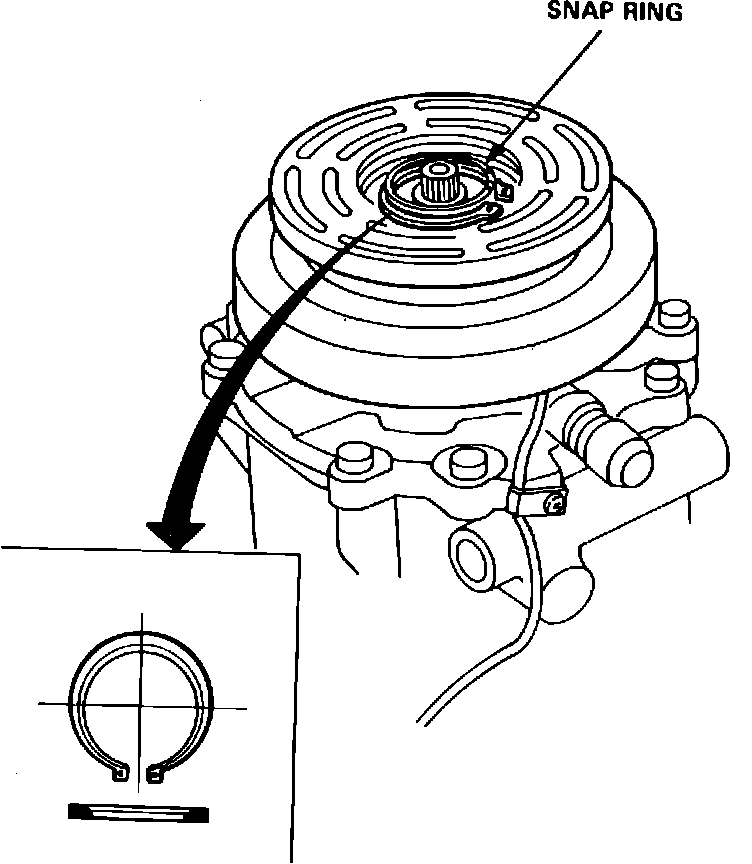 SNAP RING