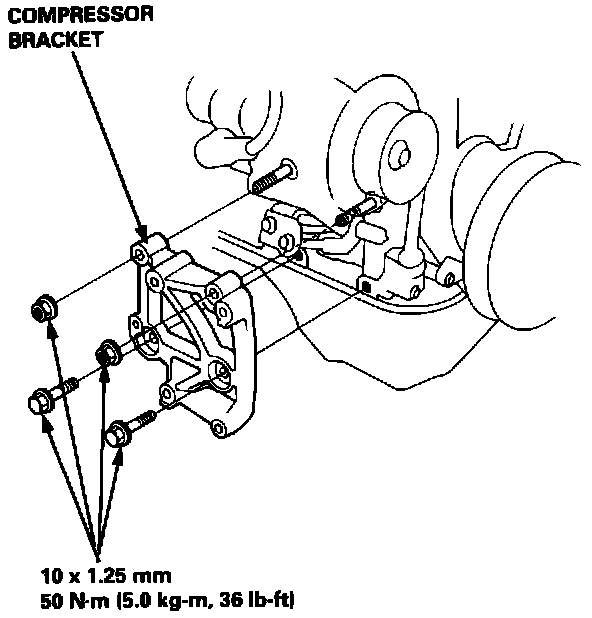 COMPRESSOR
BRACKET

10 x 1.25 mm
50 N·m (5.0 kg-m, 36 lb-ft)