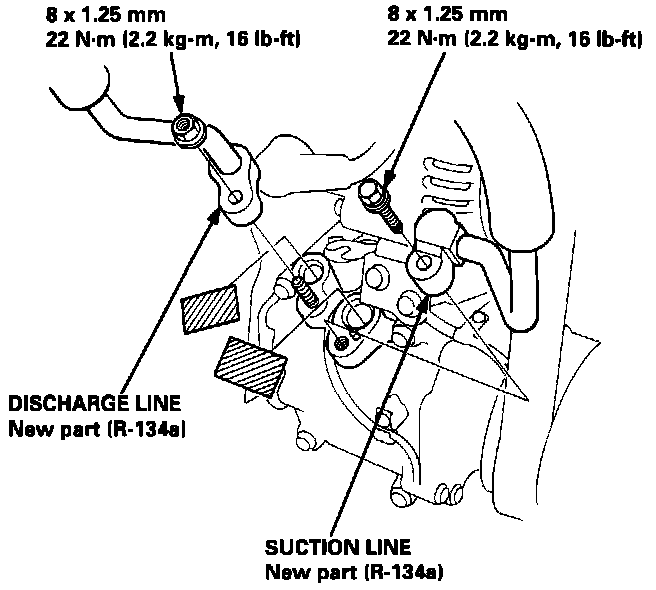 8 x 1.25 mm
22 N·m (2.2 kg-m, 16 lb-ft)

8 x 1.25 mm
22 N·m (2.2 kg-m, 16 lb-ft)

DISCHARGE LINE
New part (R-134a)

SUCTION LINE
New part (R-134a)