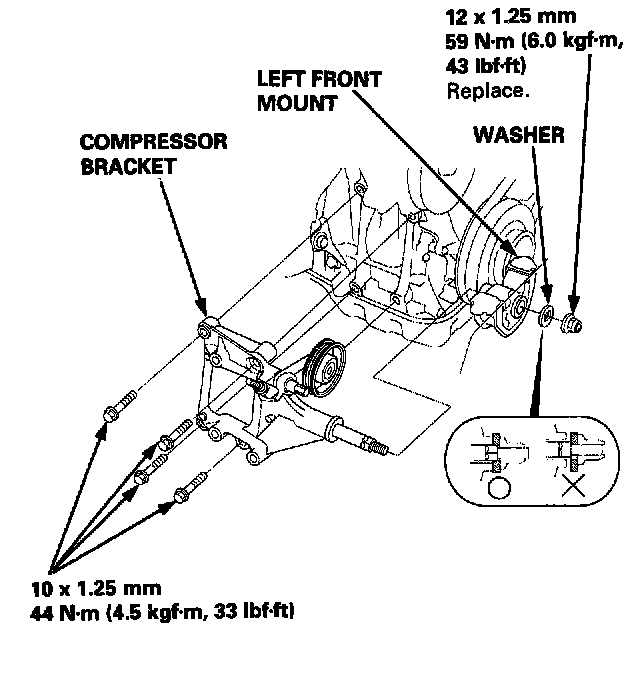 12 x 1.25 mm
59 N·m (6.0 kgf·m, 43 lbf·ft)
Replace.

LEFT FRONT MOUNT

WASHER

COMPRESSOR BRACKET

10 x 1.25 mm
44 N·m (4.5 kgf·m, 33 lbf·ft)