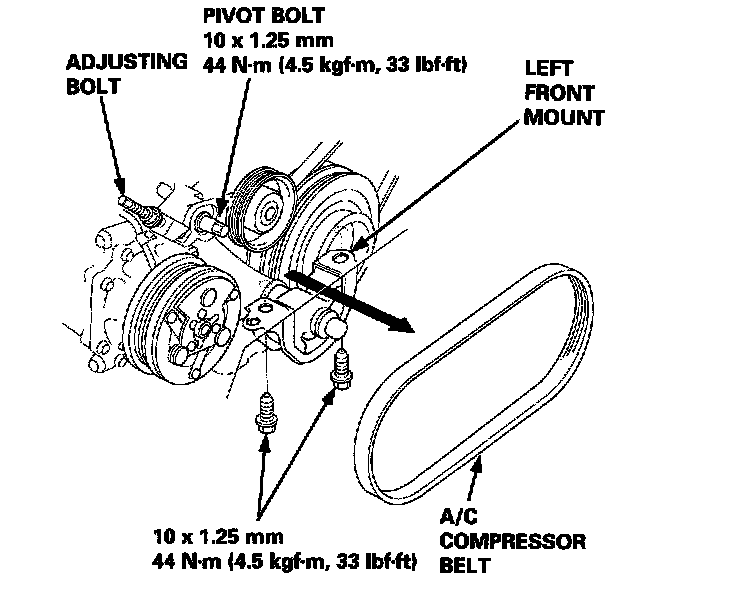 PIVOT BOLT
10 x 1.25 mm
44 N·m (4.5 kgf·m, 33 lbf·ft)

ADJUSTING
BOLT

LEFT
FRONT
MOUNT

10 x 1.25 mm
44 N·m (4.5 kgf·m, 33 lbf·ft)

A/C
COMPRESSOR
BELT