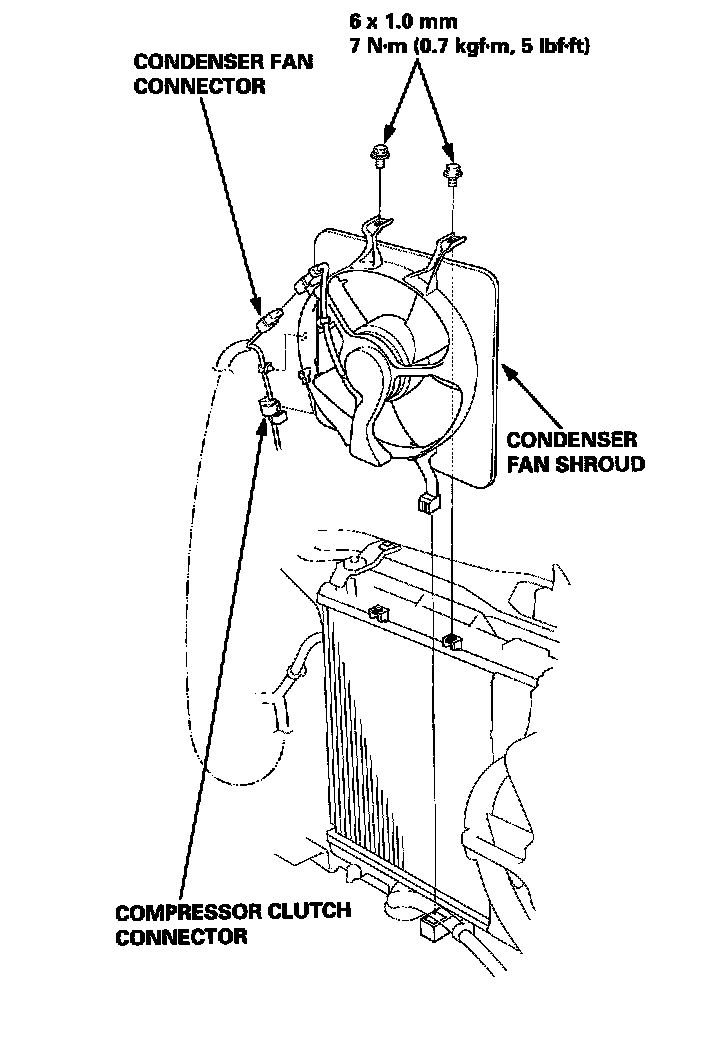 6 x 1.0 mm
7 N·m (0.7 kgf·m, 5 lbf·ft)

CONDENSER FAN CONNECTOR

CONDENSER FAN SHROUD

COMPRESSOR CLUTCH CONNECTOR