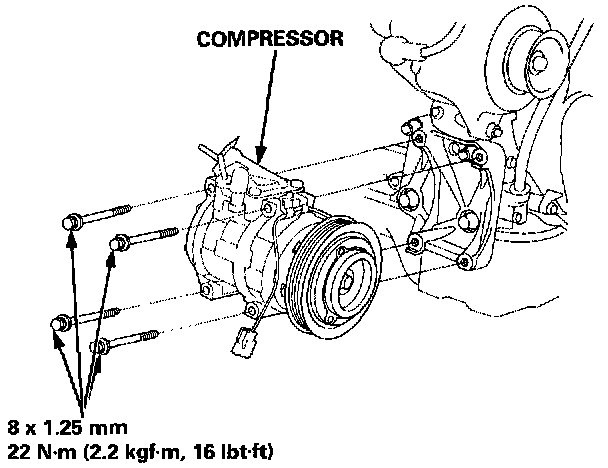 COMPRESSOR

8 x 1.25 mm
22 N·m (2.2 kgf·m, 16 lbf·ft)