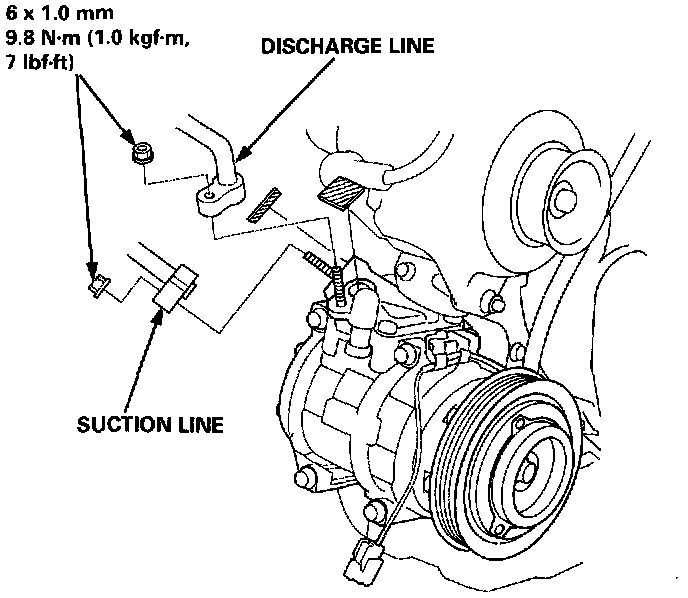 6 x 1.0 mm
9.8 N·m (1.0 kgf·m, 7 lbf·ft)

DISCHARGE LINE

SUCTION LINE