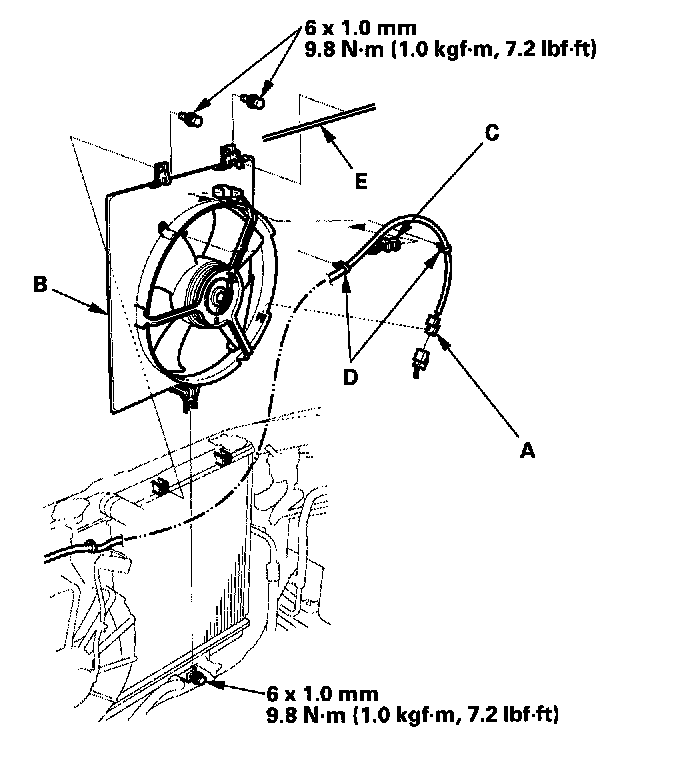 6 x 1.0 mm
9.8 N·m (1.0 kgf·m, 7.2 lbf·ft)

C

E

B

D

A

6 x 1.0 mm
9.8 N·m (1.0 kgf·m, 7.2 lbf·ft)