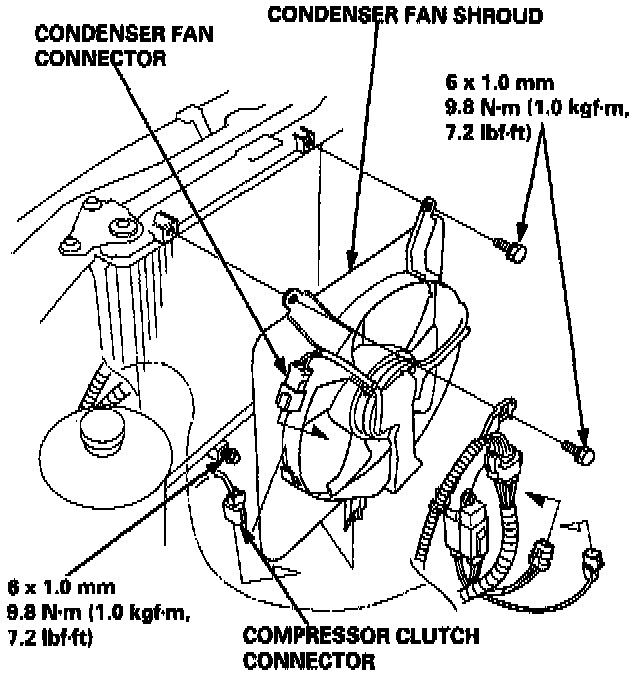 CONDENSER FAN SHROUD

CONDENSER FAN CONNECTOR

6 x 1.0 mm
9.8 N·m (1.0 kgf·m, 7.2 lbf·ft)

6 x 1.0 mm
9.8 N·m (1.0 kgf·m, 7.2 lbf·ft)

COMPRESSOR CLUTCH CONNECTOR