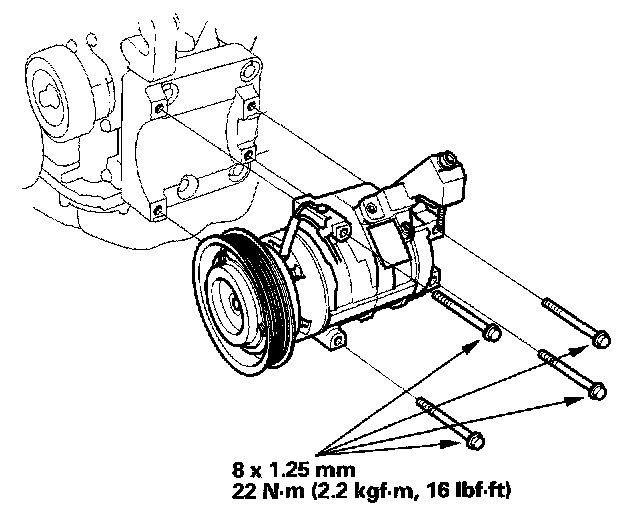 8 x 1.25 mm
22 N·m (2.2 kgf·m, 16 lbf·ft)