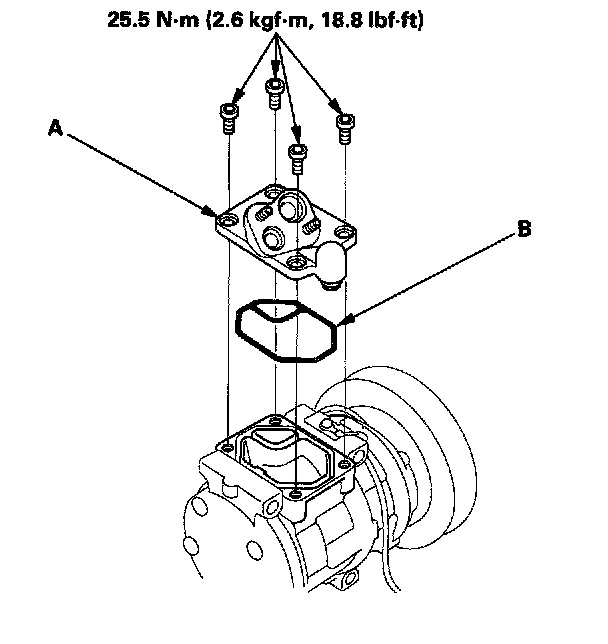 25.5 N·m (2.6 kgf·m, 18.8 lbf·ft)

A

B