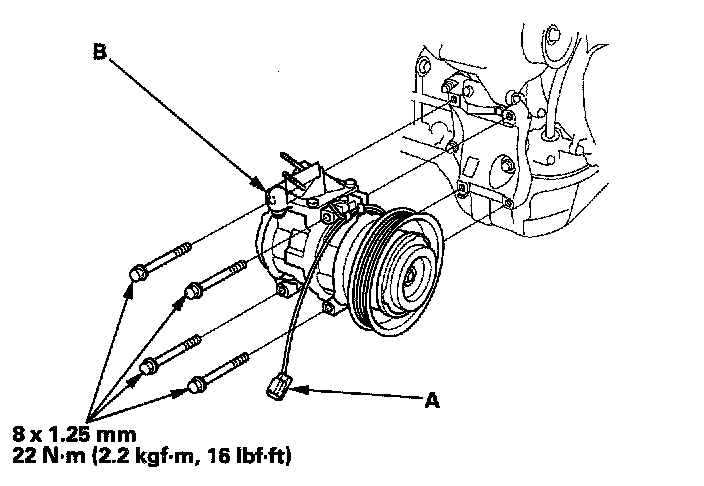 B

A

8 x 1.25 mm
22 N·m (2.2 kgf·m, 16 lbf·ft)