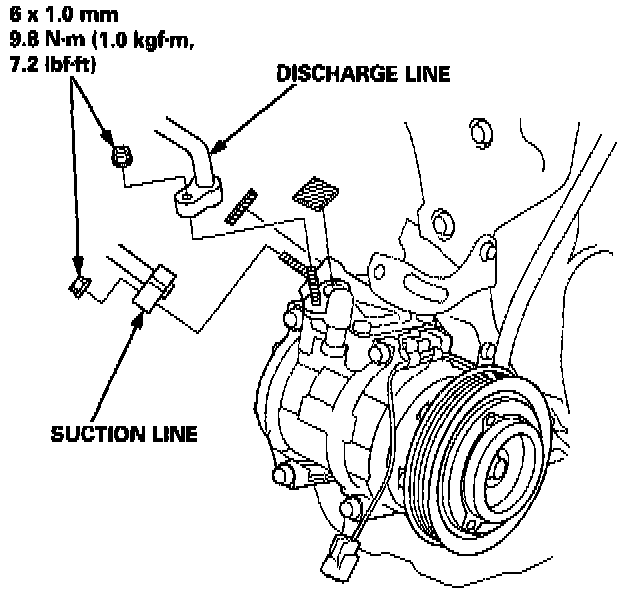 6 x 1.0 mm
9.8 N·m (1.0 kgf·m, 7.2 lbf·ft)

DISCHARGE LINE

SUCTION LINE