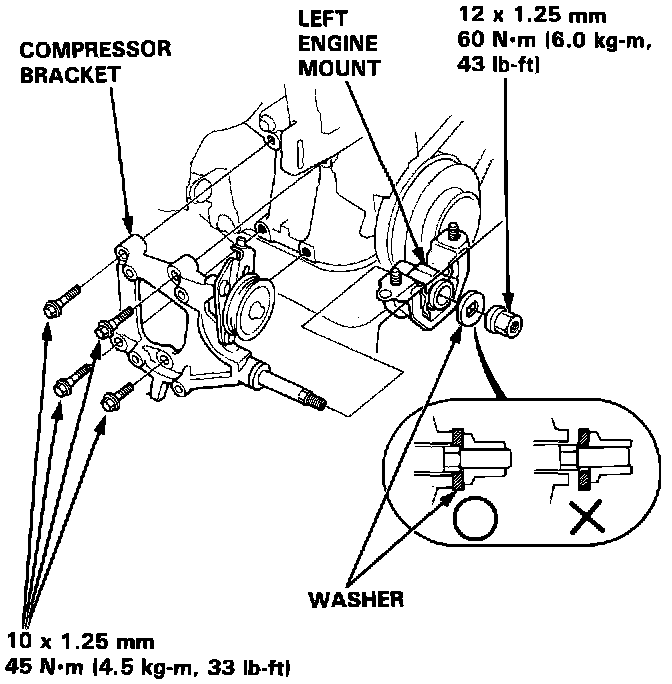 COMPRESSOR BRACKET

LEFT ENGINE MOUNT

12 x 1.25 mm
60 N·m (6.0 kg-m, 43 lb-ft)

WASHER

10 x 1.25 mm
45 N·m (4.5 kg-m, 33 lb-ft)