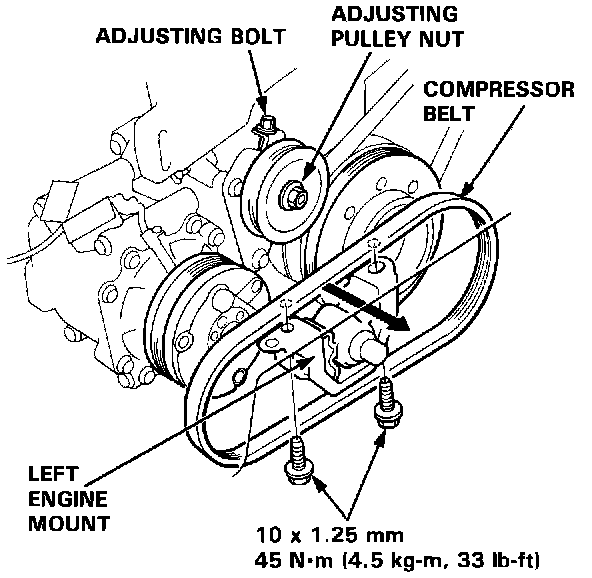 ADJUSTING BOLT

ADJUSTING PULLEY NUT

COMPRESSOR BELT

LEFT ENGINE MOUNT

10 x 1.25 mm
45 N·m (4.5 kg-m, 33 lb-ft)