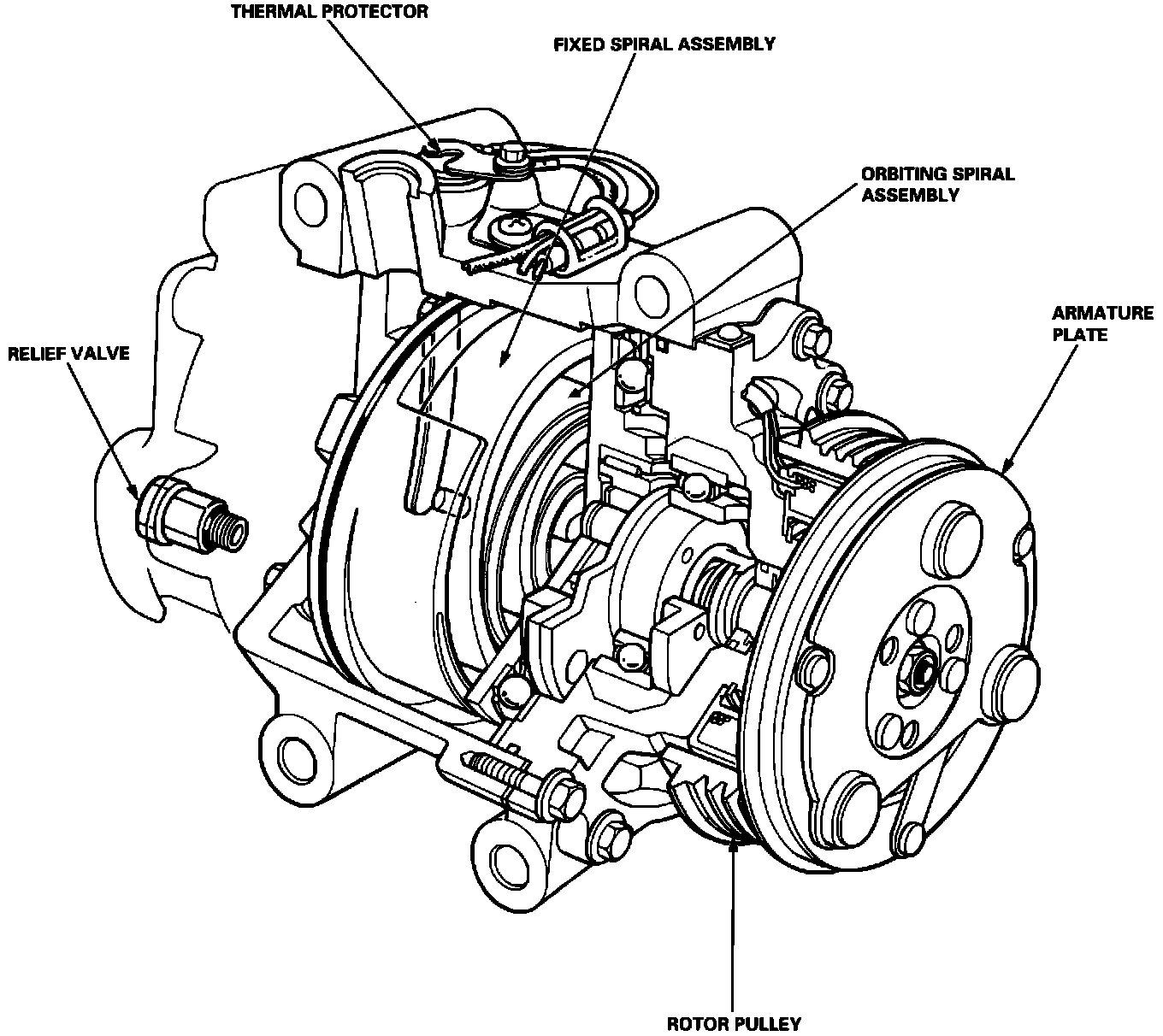 THERMAL PROTECTOR

FIXED SPIRAL ASSEMBLY

ORBITING SPIRAL ASSEMBLY

ARMATURE PLATE

RELIEF VALVE

ROTOR PULLEY