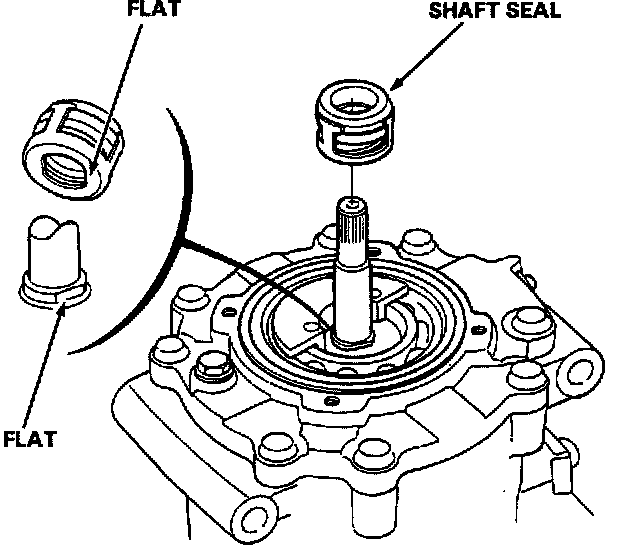 FLAT

SHAFT SEAL

FLAT