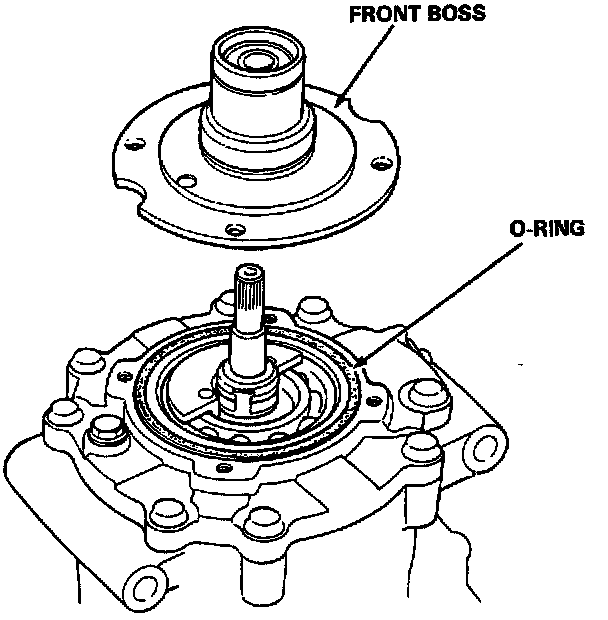 FRONT BOSS

O-RING