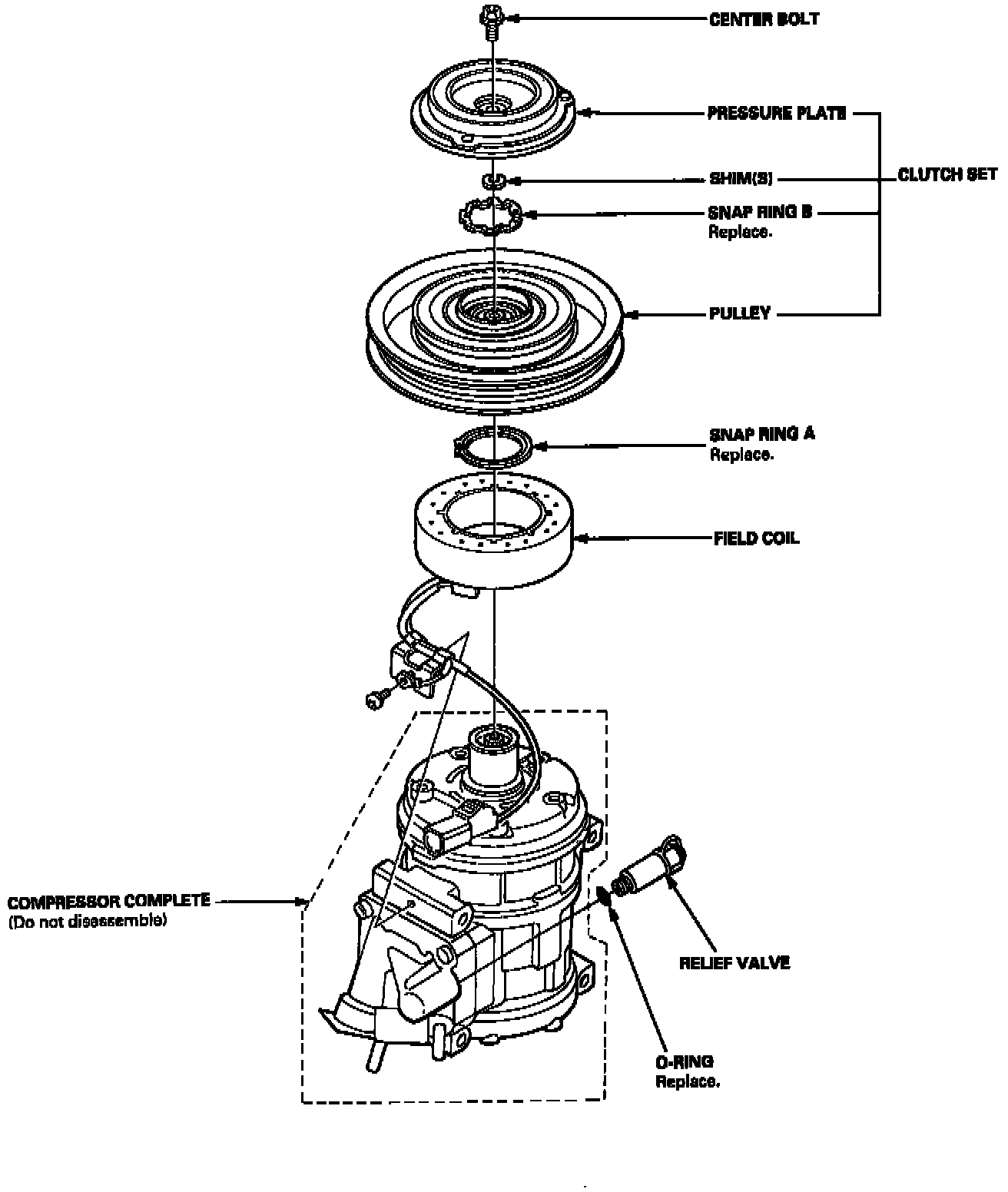 CENTER BOLT

PRESSURE PLATE

SHIM(S)

CLUTCH SET

SNAP RING B
Replace.

PULLEY

SNAP RING A
Replace.

FIELD COIL

COMPRESSOR COMPLETE
(Do not disassemble)

RELIEF VALVE

O-RING
Replace.