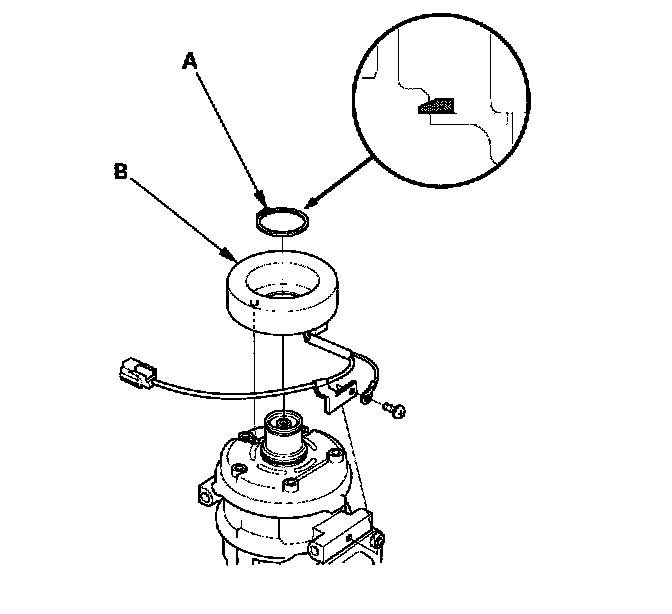 A

B