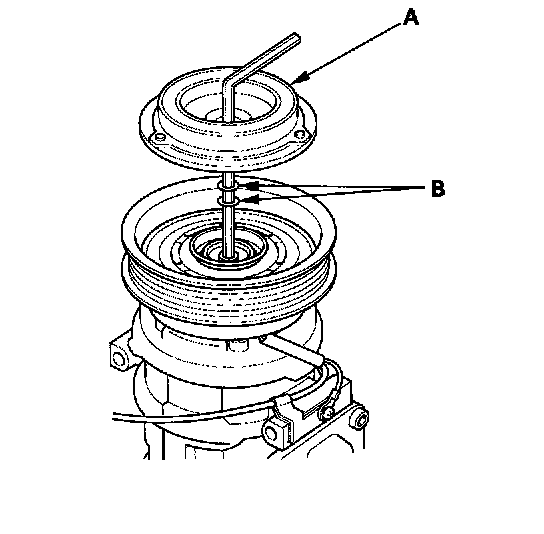 A

B