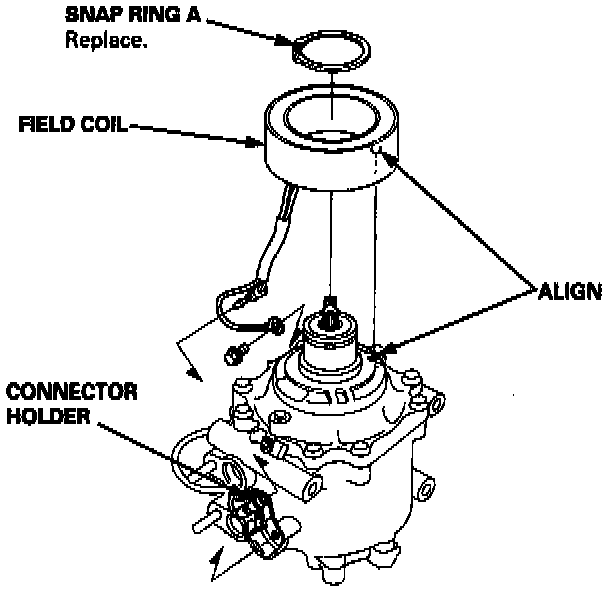 SNAP RING A
Replace.

FIELD COIL

ALIGN

CONNECTOR
HOLDER