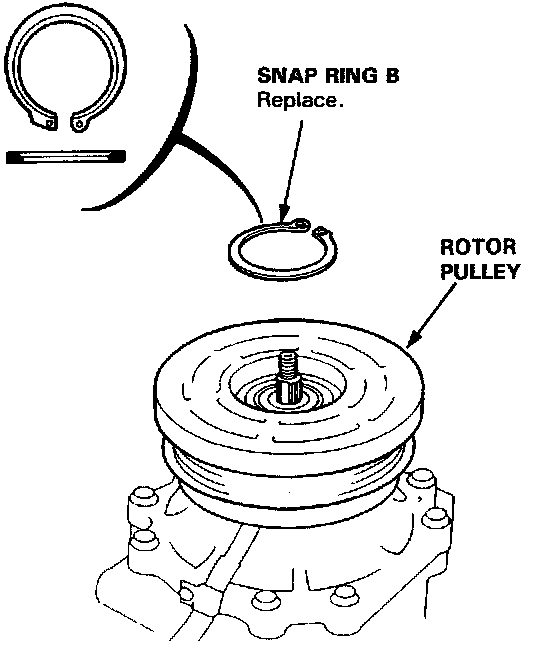 SNAP RING B
Replace.

ROTOR
PULLEY