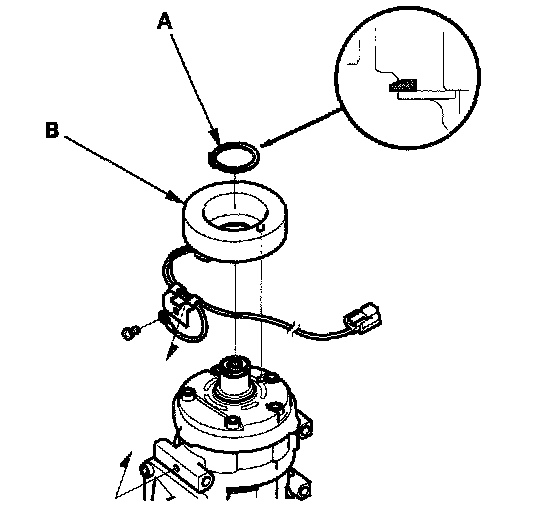 A

B