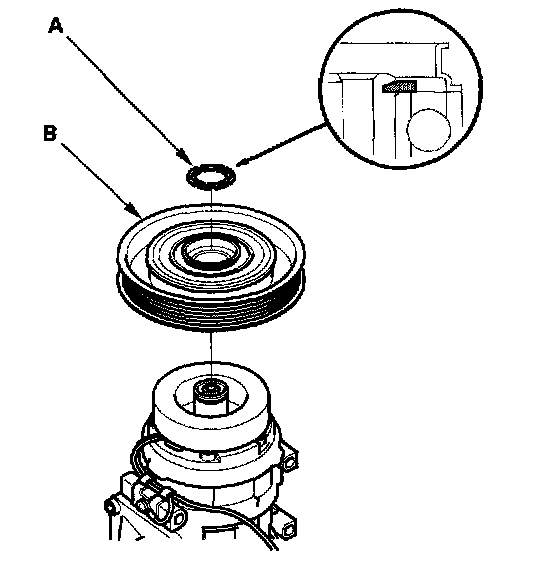 A

B