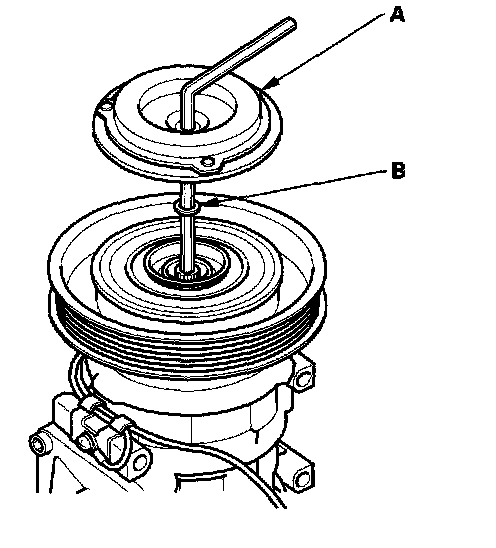 A

B