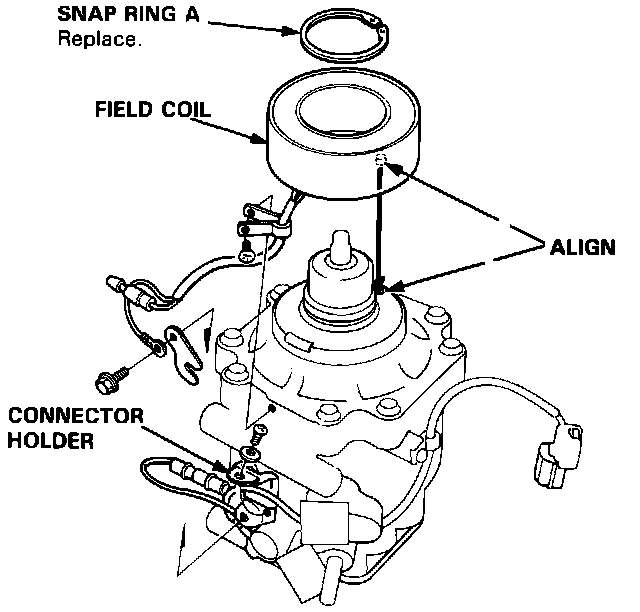 SNAP RING A
Replace.

FIELD COIL

ALIGN

CONNECTOR
HOLDER