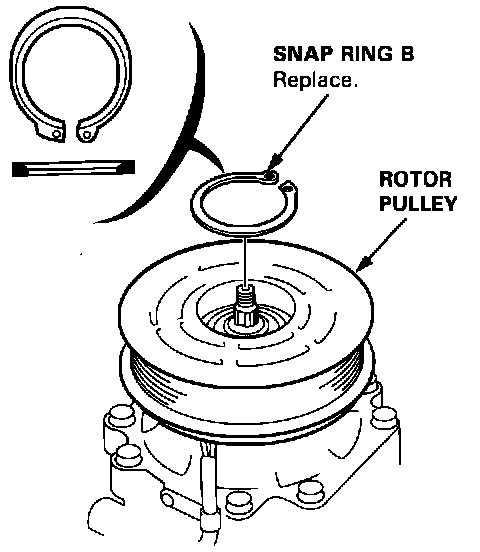 SNAP RING B
Replace.

ROTOR
PULLEY