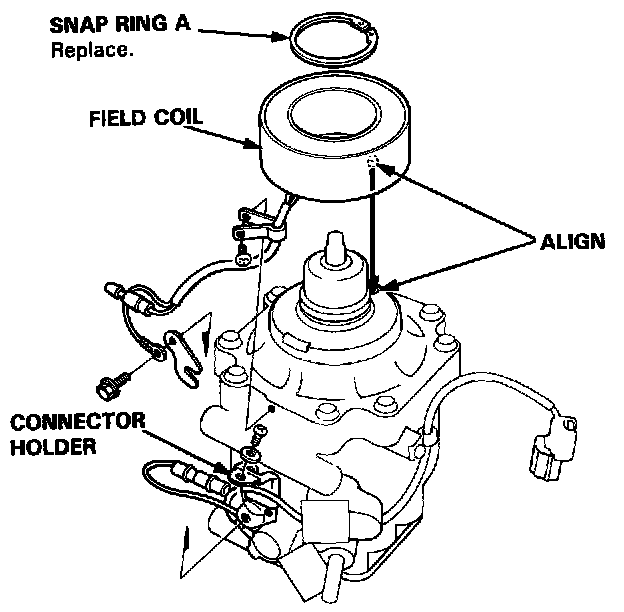 SNAP RING A
Replace.

FIELD COIL

ALIGN

CONNECTOR
HOLDER