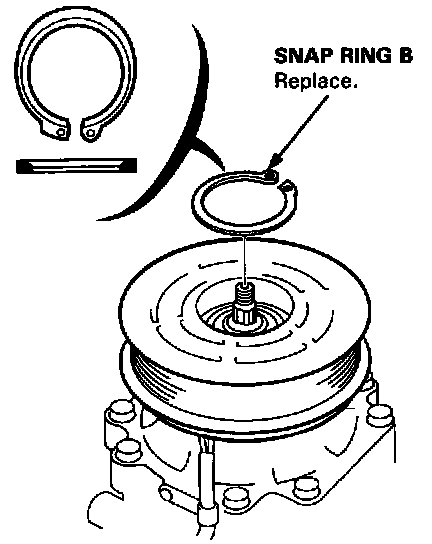 SNAP RING B
Replace.