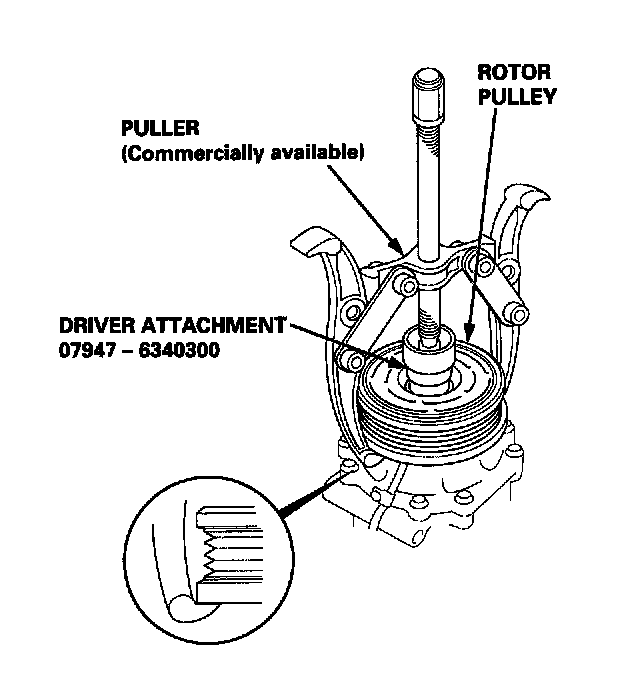 ROTOR PULLEY

PULLER
(Commercially available)

DRIVER ATTACHMENT
07947 – 6340300