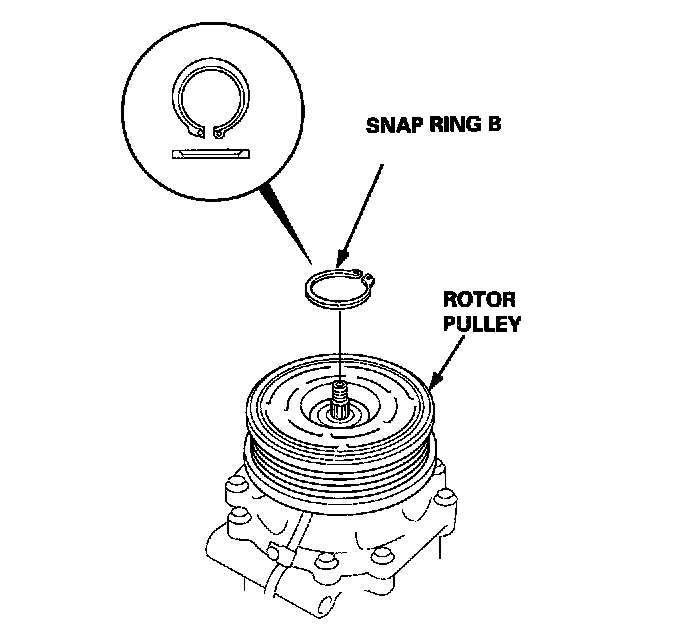 SNAP RING B

ROTOR PULLEY