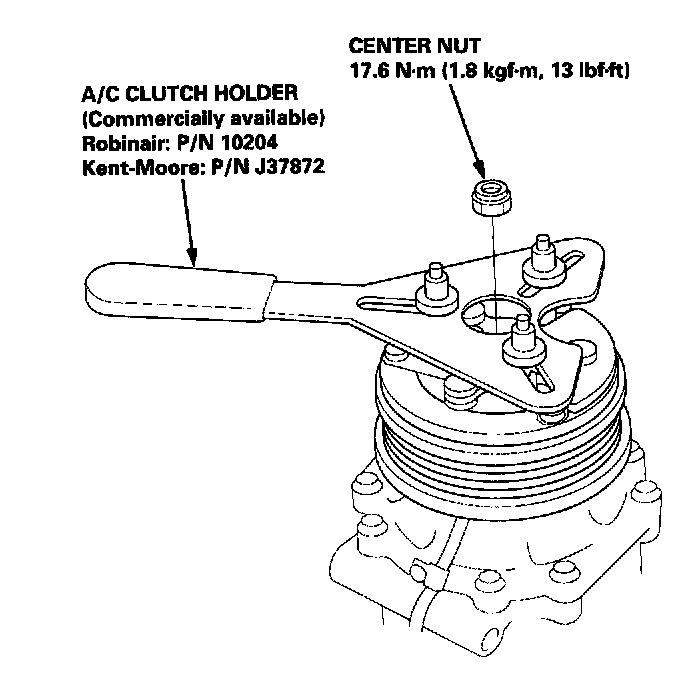 CENTER NUT
17.6 N·m (1.8 kgf·m, 13 lbf·ft)

A/C CLUTCH HOLDER
(Commercially available)
Robinair: P/N 10204
Kent-Moore: P/N J37872