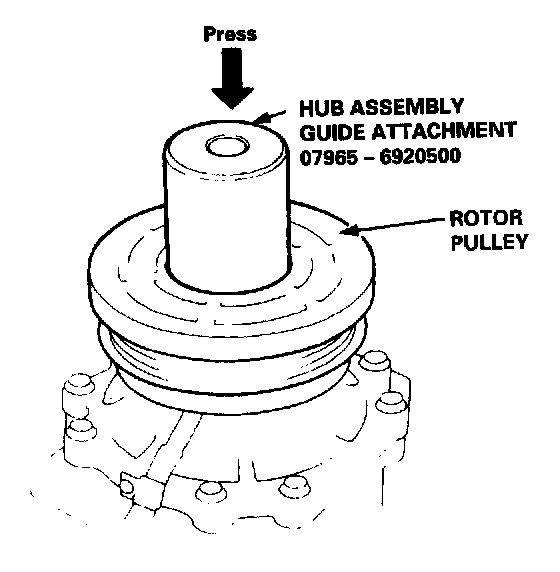 Press

HUB ASSEMBLY
GUIDE ATTACHMENT
07965 – 6920500

ROTOR
PULLEY