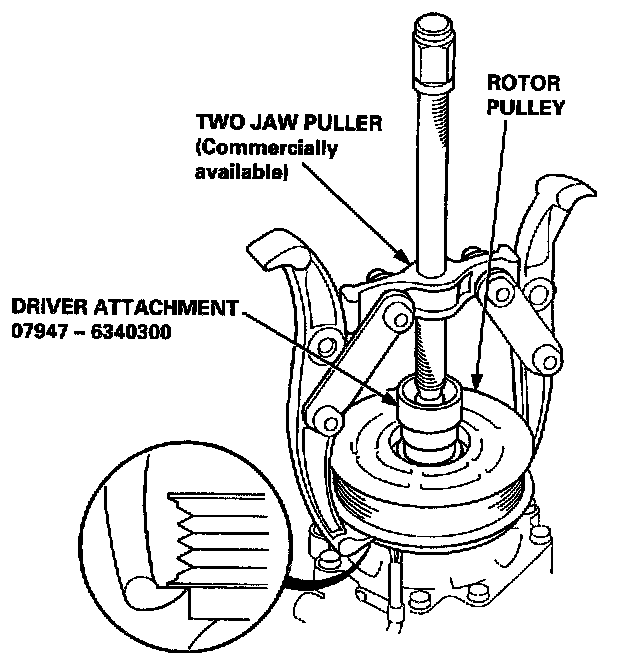 ROTOR PULLEY

TWO JAW PULLER (Commercially available)

DRIVER ATTACHMENT 07947 – 6340300