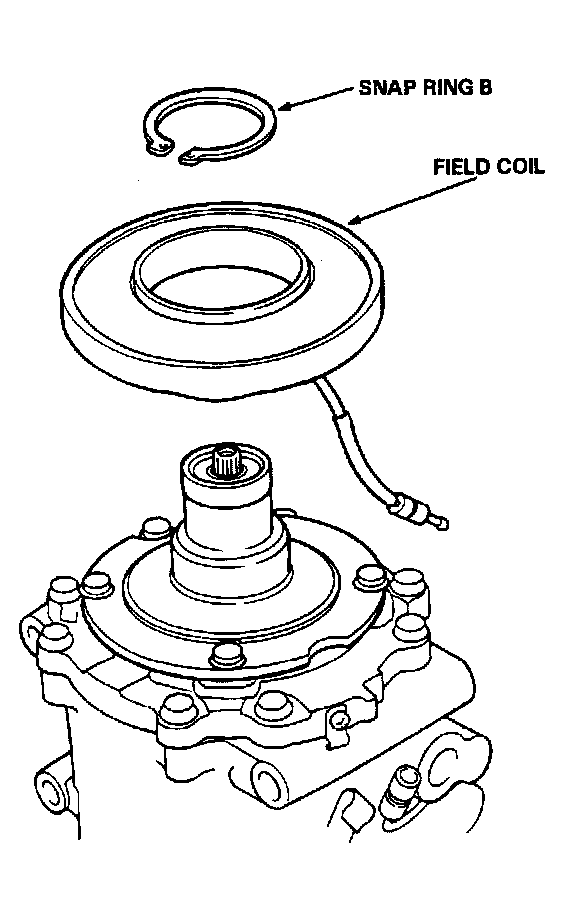 SNAP RING B

FIELD COIL