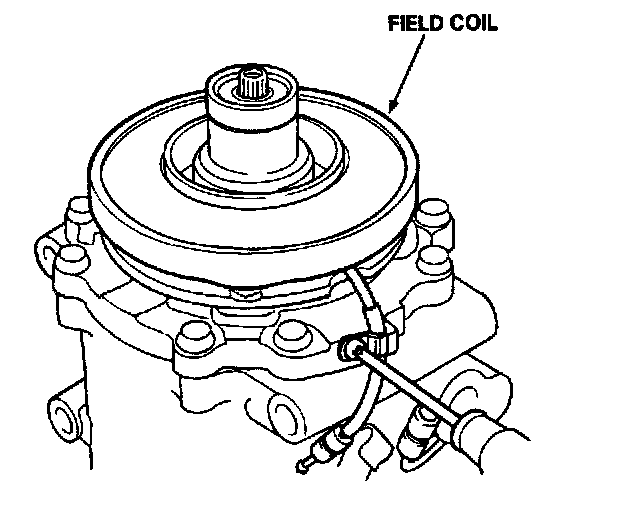 FIELD COIL