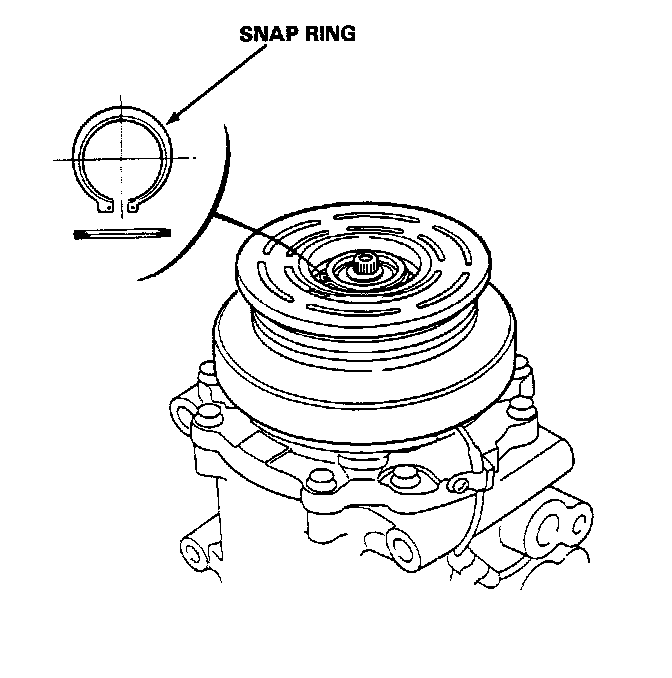 SNAP RING